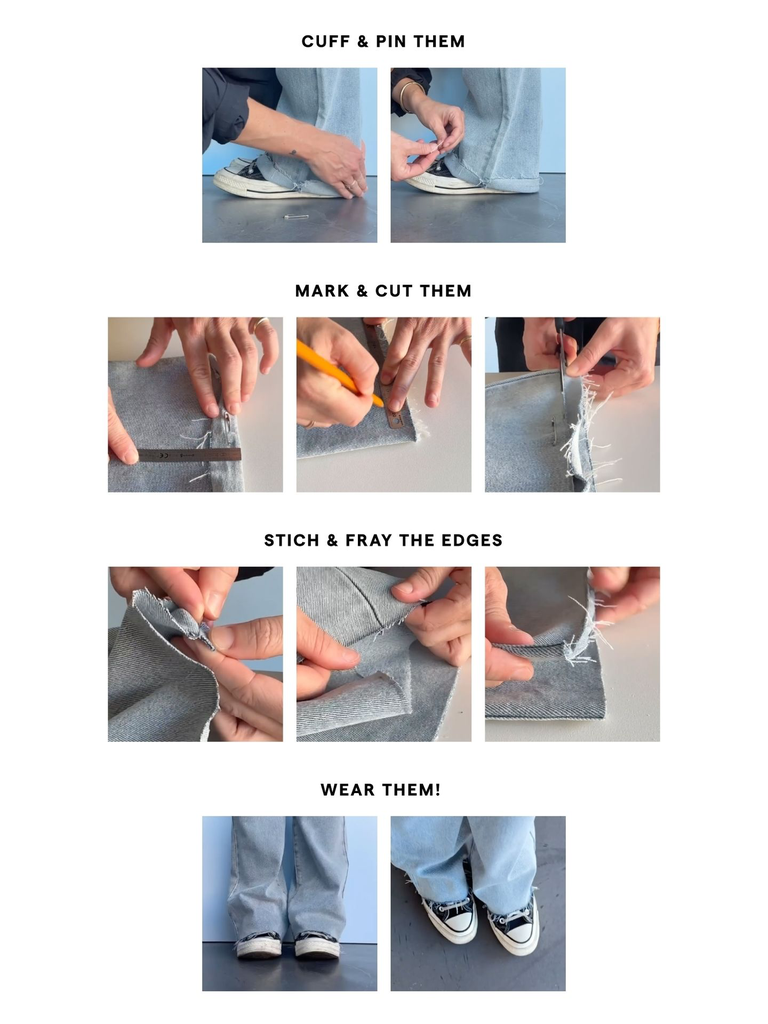 CUFF & PIN THEM

MARK & CUT THEM

STICH & FRAY THE EDGES

WEAR THEM!